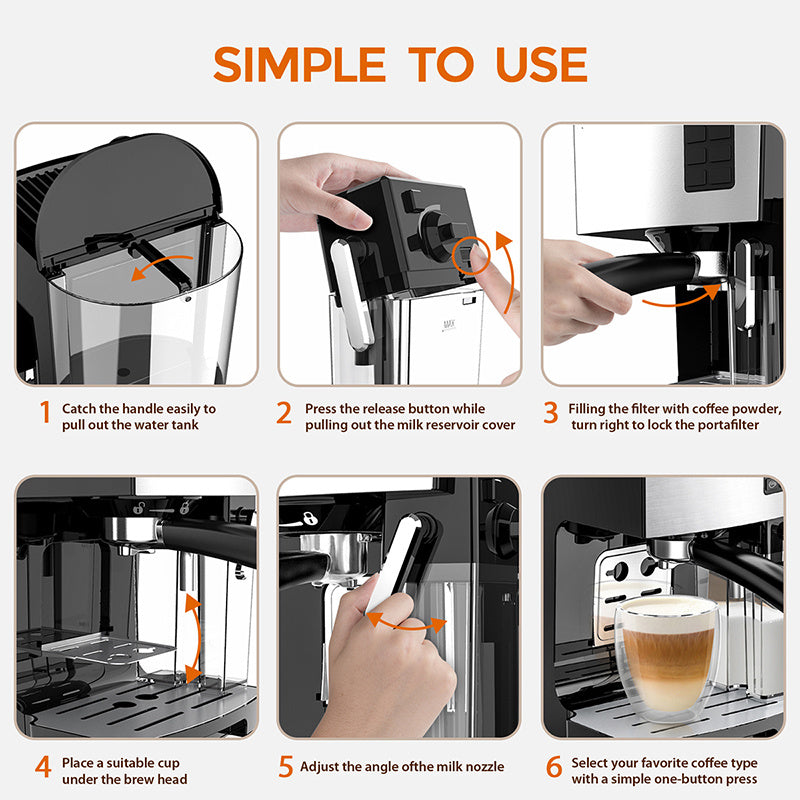 SIMPLE TO USE

MAX

1 Catch the handle easily to pull out the water tank

2 Press the release button while pulling out the milk reservoir cover

3 Filling the filter with coffee powder, turn right to lock the portafilter

4 Place a suitable cup under the brew head

5 Adjust the angle ofthe milk nozzle

6 Select your favorite coffee type with a simple one-button press